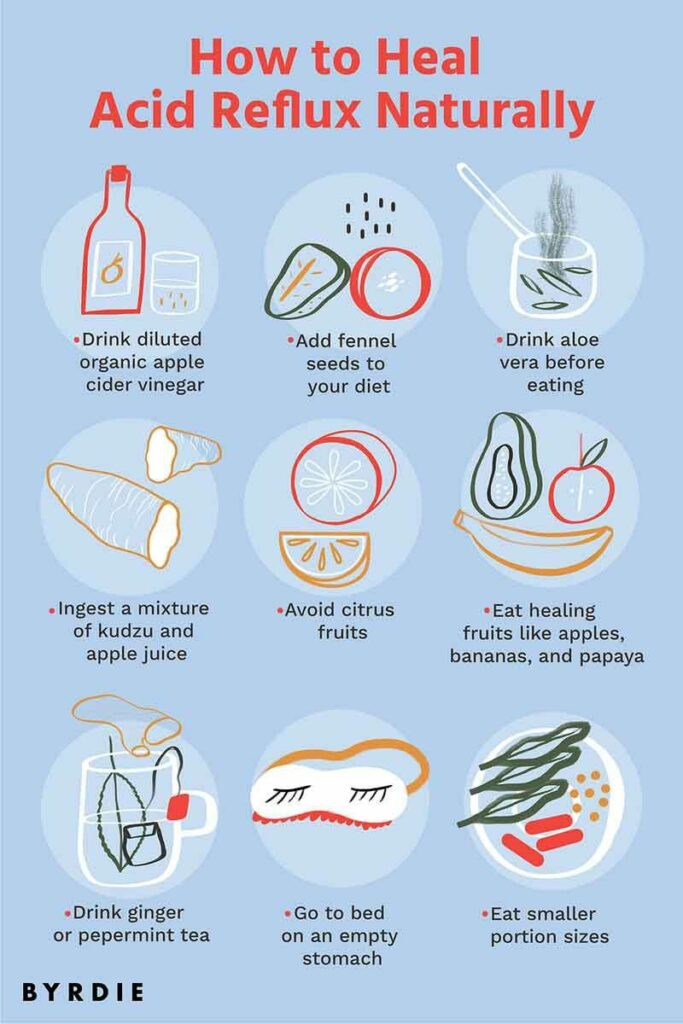 How to Heal Acid Reflux Naturally

•Drink diluted organic apple cider vinegar

•Add fennel seeds to your diet

•Drink aloe vera before eating

•Ingest a mixture of kudzu and apple juice

•Avoid citrus fruits

•Eat healing fruits like apples, bananas, and papaya

•Drink ginger or pepermint tea

•Go to bed on an empty stomach

•Eat smaller portion sizes

BYRDIE